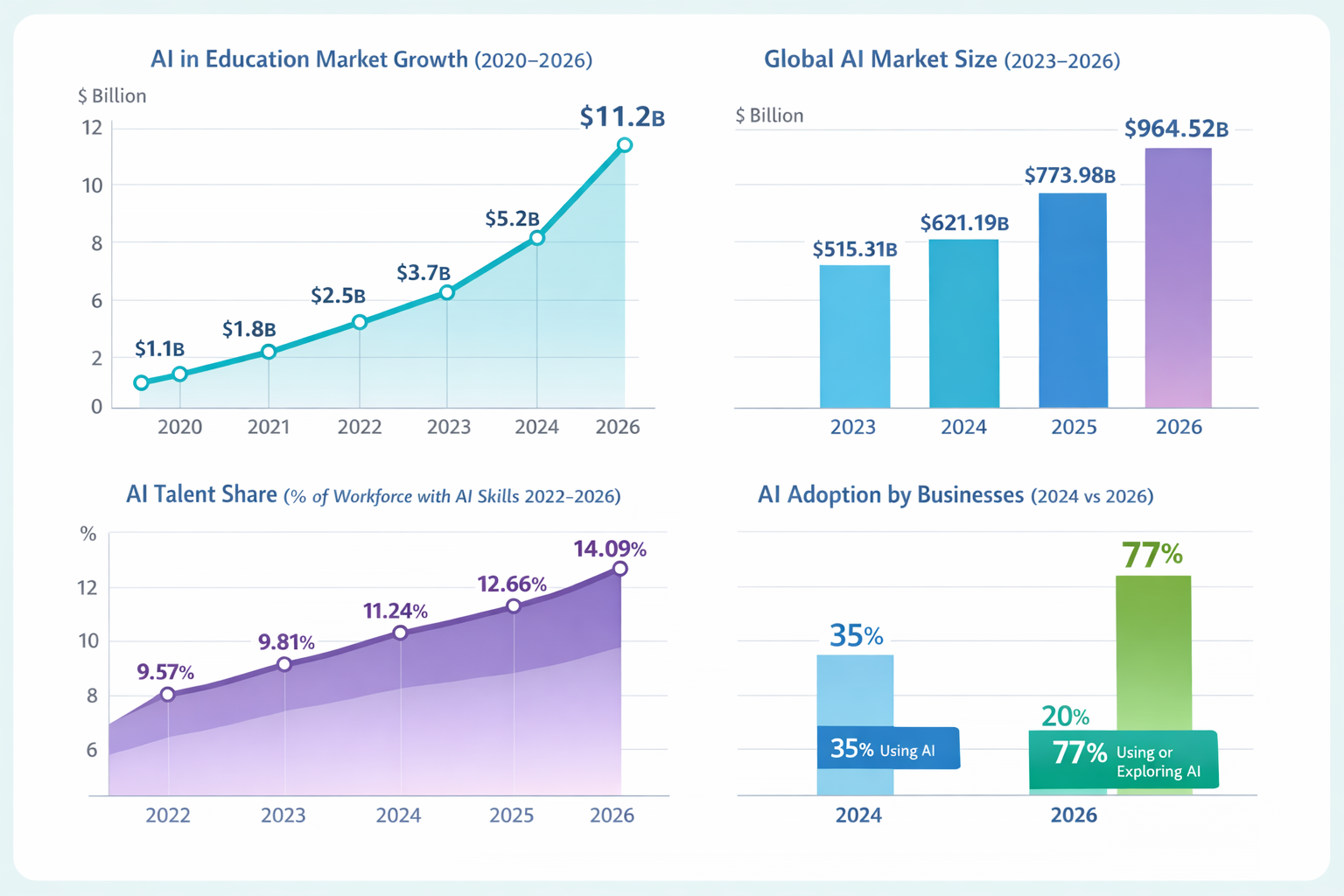 AI in Education Market Growth (2020–2026)

$ Billion

12
10
8
6
2
0

$1.1B
$1.8B
$2.5B
$3.7B
$5.2B
$11.2B

2020 2021 2022 2023 2024 2026

Global AI Market Size (2023–2026)

$ Billion

$515.31B
$621.19B
$773.98B
$964.52B

2023 2024 2025 2026

AI Talent Share (% of Workforce with AI Skills 2022–2026)

%
12
10
8
6

9.57%
9.81%
11.24%
12.66%
14.09%

2022 2023 2024 2025 2026

AI Adoption by Businesses (2024 vs 2026)

35%
35% Using AI
20%
77%
77% Using or Exploring AI

2024 2026